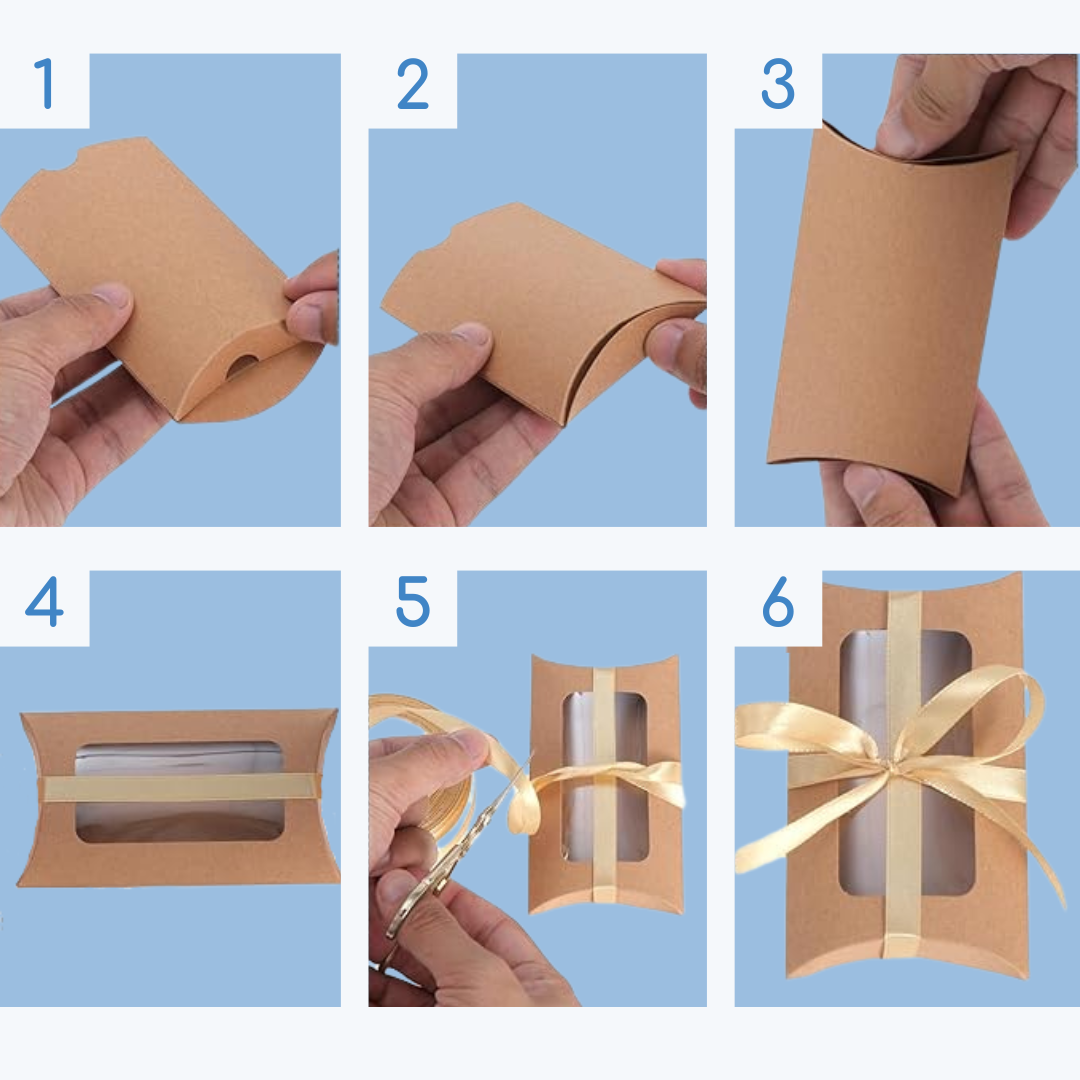 1

2

3

4

5

6